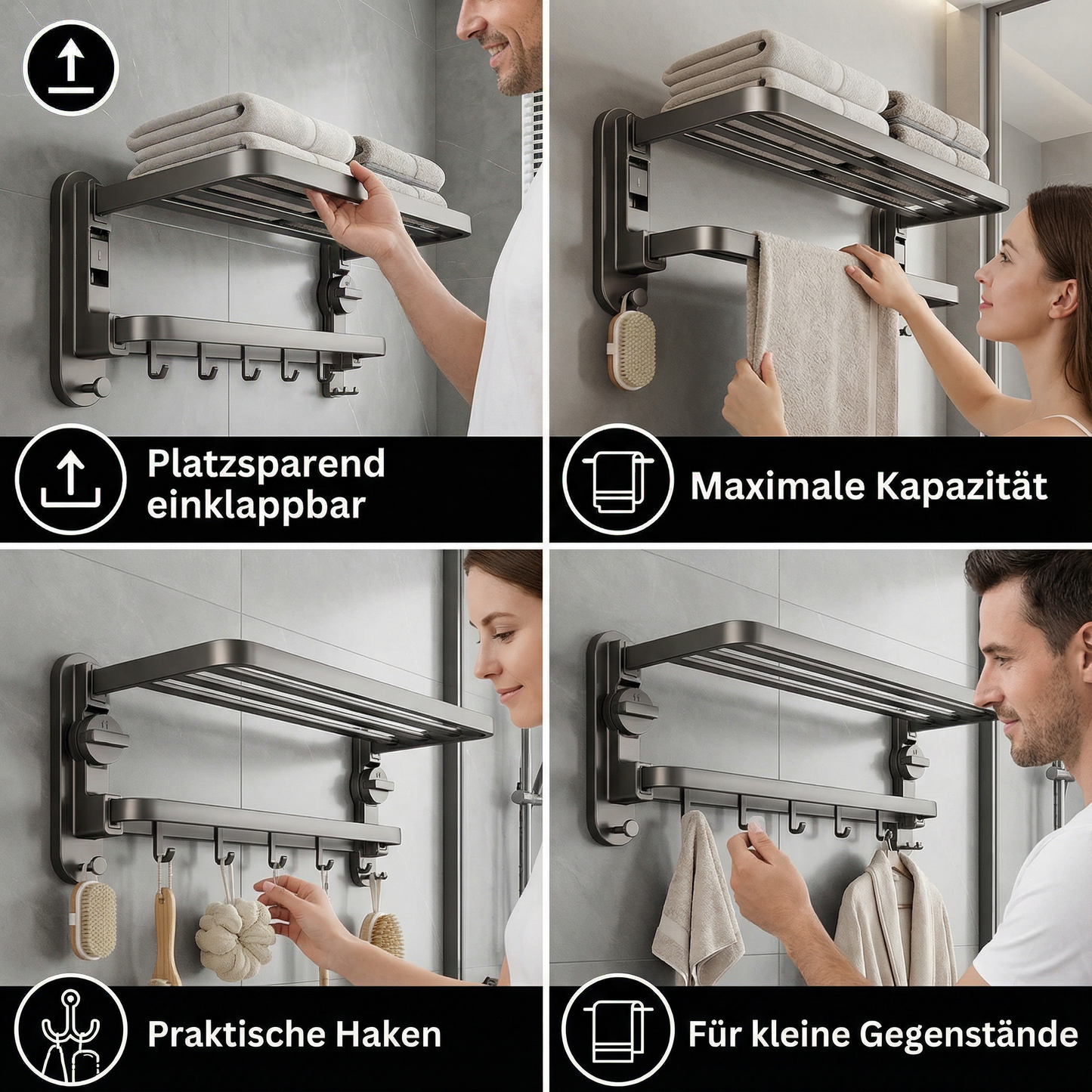 Platzsparend einklappbar

Maximale Kapazität

Praktische Haken

Für kleine Gegenstände