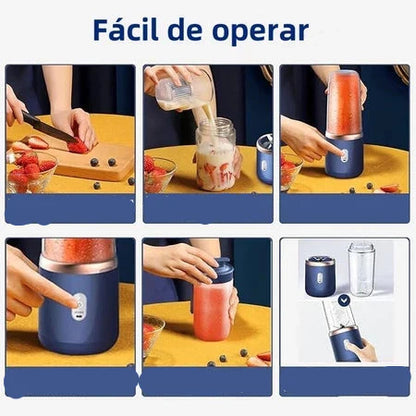 Fácil de operar