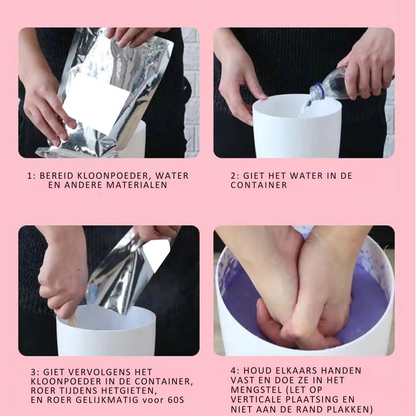 1: BEREID KLOONPOEDER, WATER EN ANDERE MATERIALEN

2: GIET HET WATER IN DE CONTAINER

3: GIET VERVOLGENS HET KLOONPOEDER IN DE CONTAINER, ROER TIJDENS HETGIETEN, EN ROER GELIJKMATIG voor 60S

4: HOUD ELKAARS HANDEN VAST EN DOE ZE IN HET MENGSTEL (LET OP VERTICALE PLAATSING EN NIET AAN DE RAND PLAKKEN)