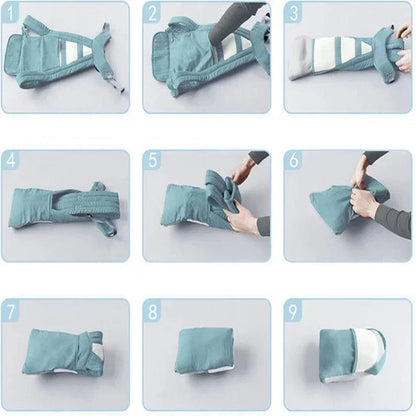 1

2

3

4

5

6

7

8

9