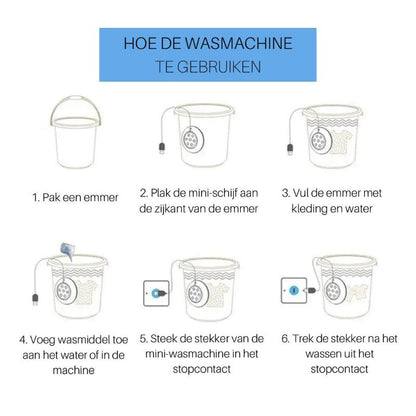 HOE DE WASMACHINE
TE GEBRUIKEN

1. Pak een emmer

2. Plak de mini-schijf aan de zijkant van de emmer

3. Vul de emmer met kleding en water

4. Voeg wasmiddel toe aan het water of in de machine

5. Steek de stekker van de mini-wasmachine in het stopcontact

6. Trek de stekker na het wassen uit het stopcontact